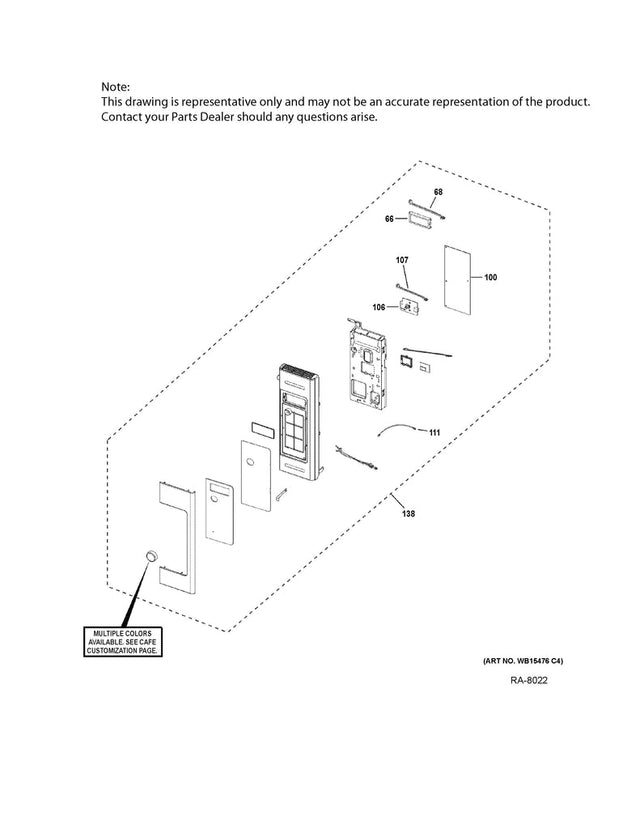 Note:
This drawing is representative only and may not be an accurate representation of the product.
Contact your Parts Dealer should any questions arise.

68
66
107
100
106
111
138

MULTIPLE COLORS AVAILABLE. SEE CAFE CUSTOMIZATION PAGE.

(ART NO. WB15476 C4)
RA-8022