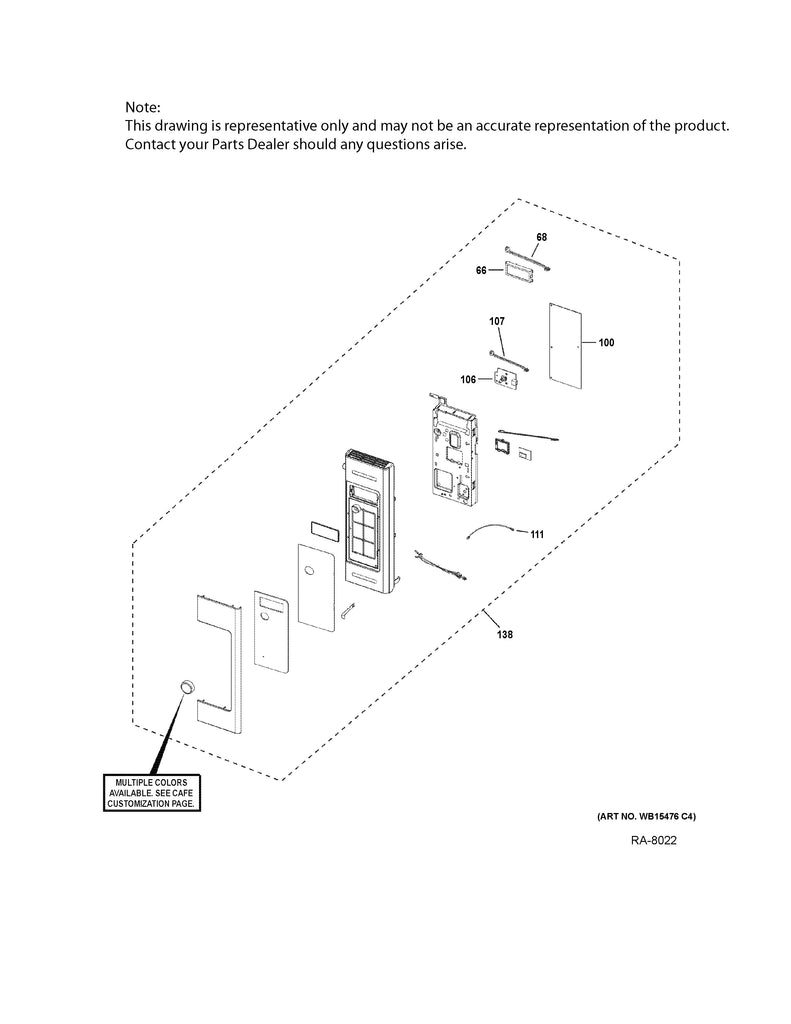 Note:
This drawing is representative only and may not be an accurate representation of the product.
Contact your Parts Dealer should any questions arise.

68
66
107
100
106
111
138

MULTIPLE COLORS AVAILABLE. SEE CAFE CUSTOMIZATION PAGE.

(ART NO. WB15476 C4)

RA-8022