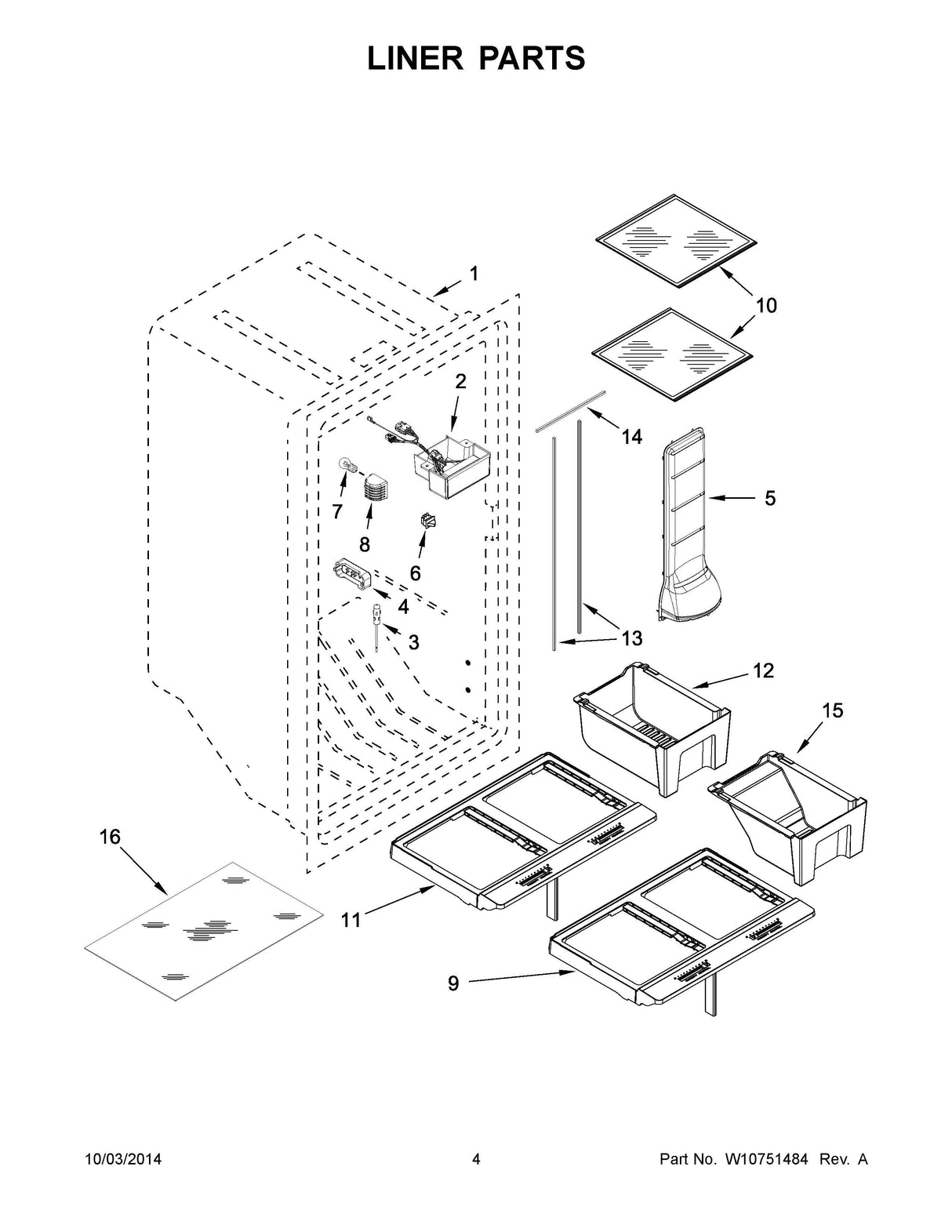 LINER PARTS

1

10

2

14

5

7

8

6

4

3

13

12

15

16

11

9

10/03/2014

4

Part No. W10751484 Rev. A