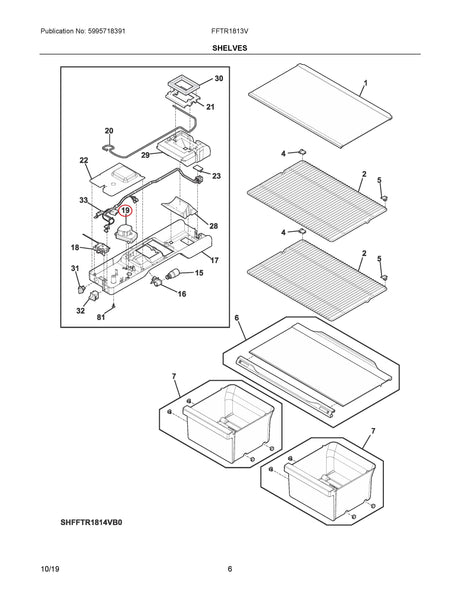 Publication No: 5995718391

FFTR1813V

SHELVES

30
21
20
29
22
23
33
19
28
18
17
31
15
16
32
81

1
4
2
5
4
2
5
6
7
7

SHFFTR1814VB0

10/19

6