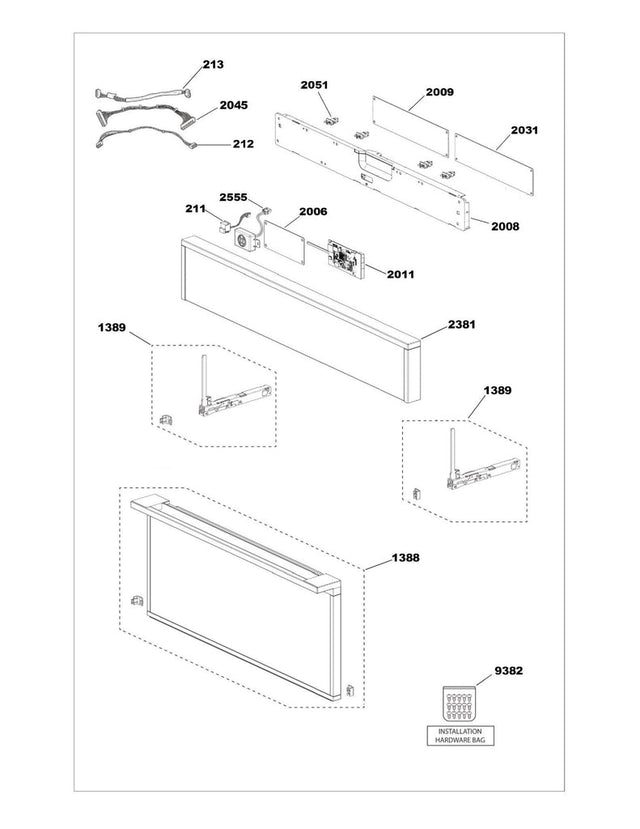 213
2045
212
2051
2009
2031
2008
2555
211
2006
2011
2381
1389
1389
1388
9382
INSTALLATION HARDWARE BAG