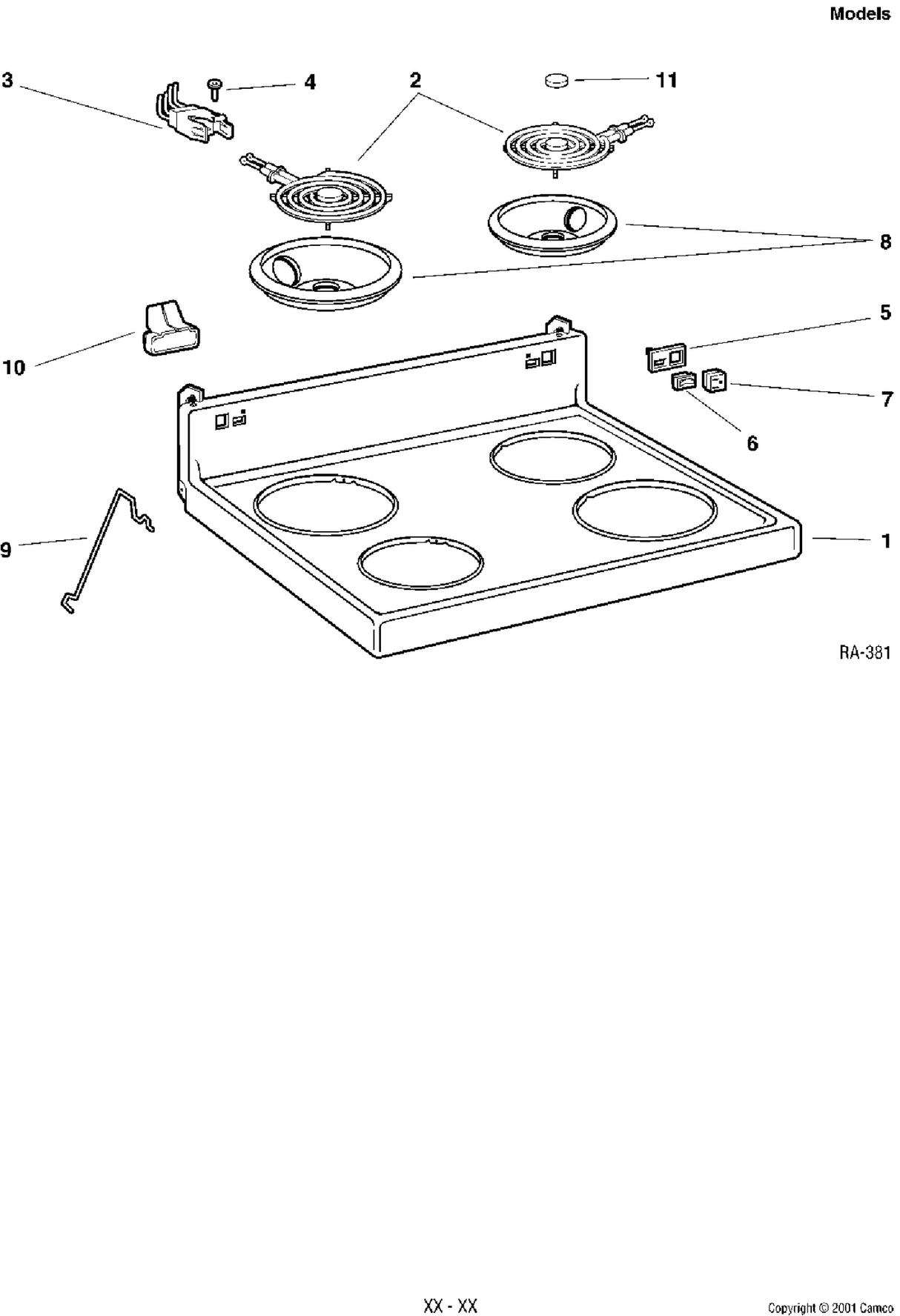 Models

3
4
2
11
8
5
10
7
6
9
1

RA-381

XX - XX

Copyright © 2001 Camco