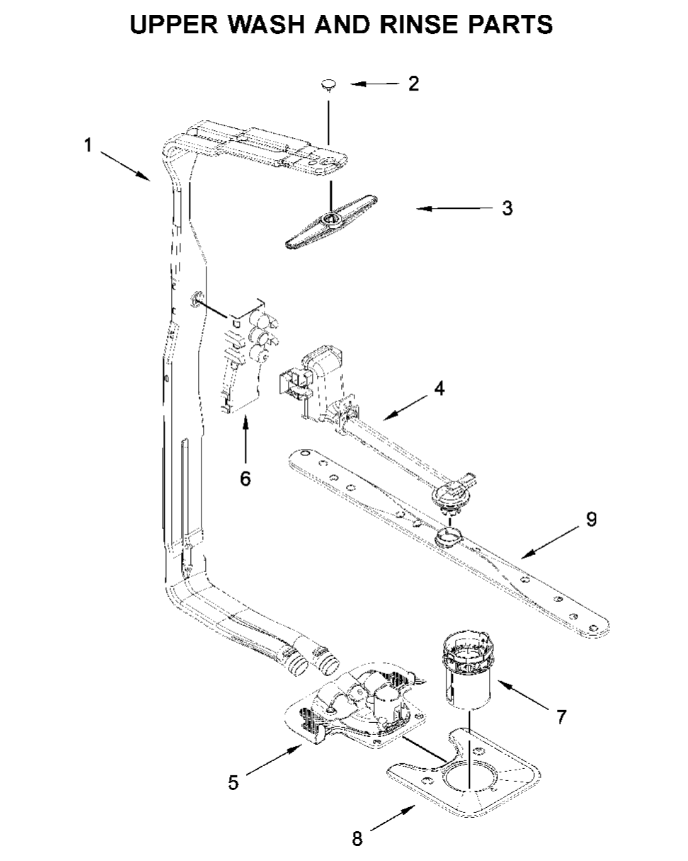 UPPER WASH AND RINSE PARTS

2

1

3

4

6

9

7

5

8