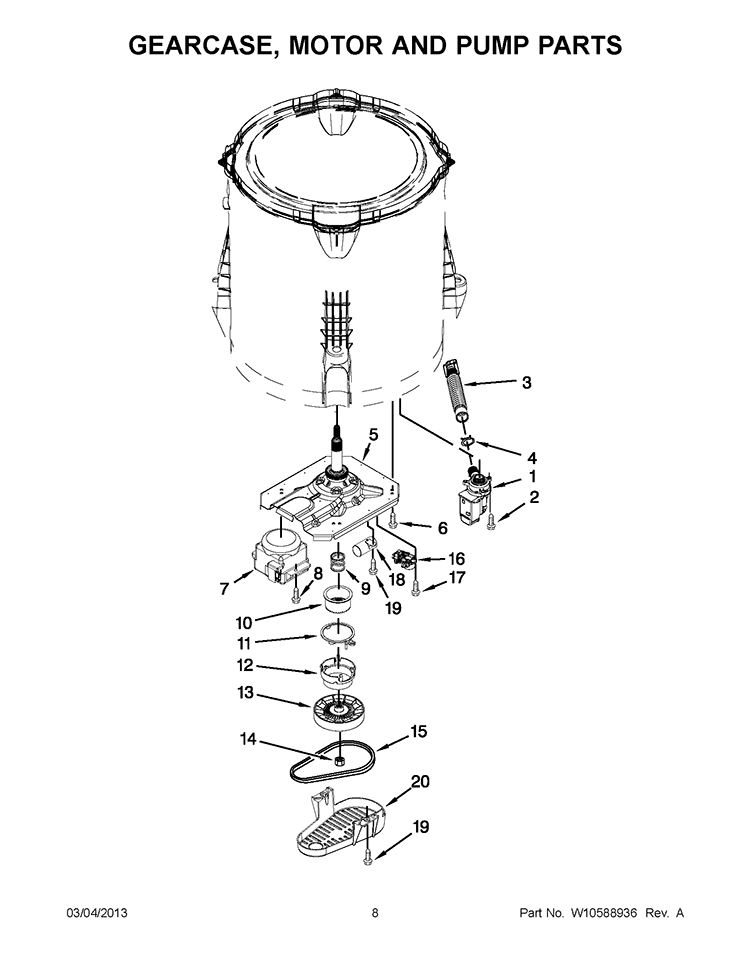 GEARCASE, MOTOR AND PUMP PARTS

3
5
4
1
2
6
16
17
7
8
9
18
19
10
11
12
13
14
15
20
19

03/04/2013
8
Part No. W10588936 Rev. A