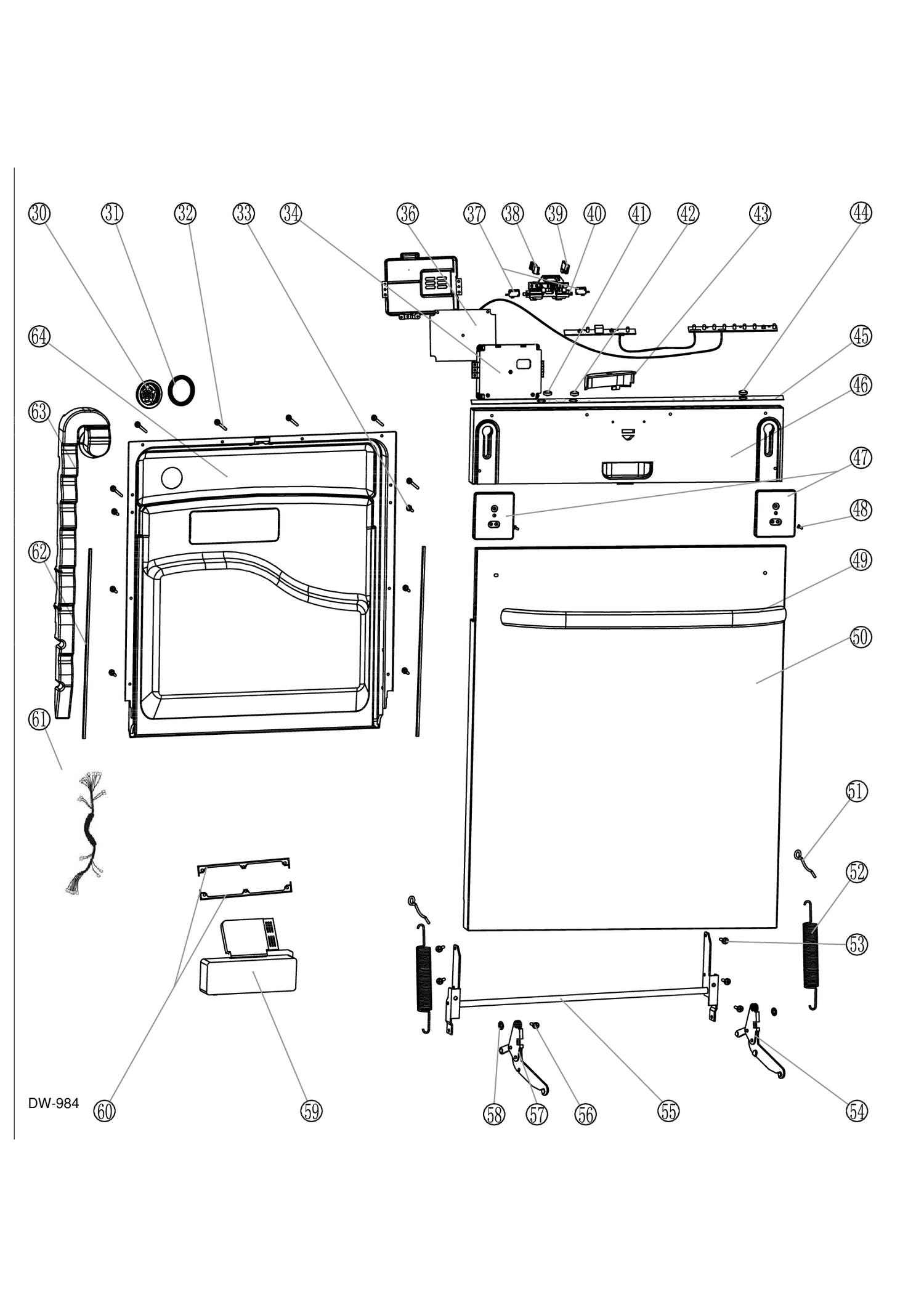 30 31 32 33 34 36 37 38 39 40 41 42 43 44

64

45

46

63

47

48

62

49

50

61

51

52

53

DW-984 60 59 58 57 56 55 54