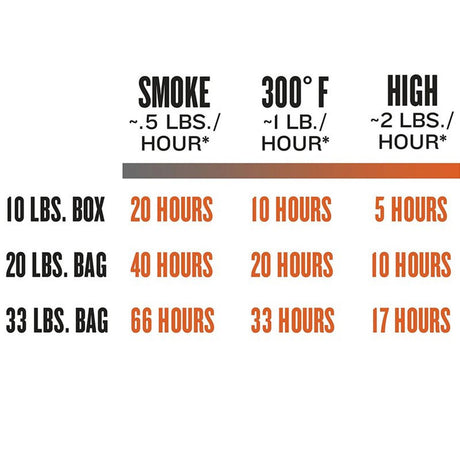 | | SMOKE ~.5 LBS./ HOUR* | 300° F ~1 LB./ HOUR* | HIGH ~2 LBS./ HOUR* |
|---|---|---|---|
| 10 LBS. BOX | 20 HOURS | 10 HOURS | 5 HOURS |
| 20 LBS. BAG | 40 HOURS | 20 HOURS | 10 HOURS |
| 33 LBS. BAG | 66 HOURS | 33 HOURS | 17 HOURS |