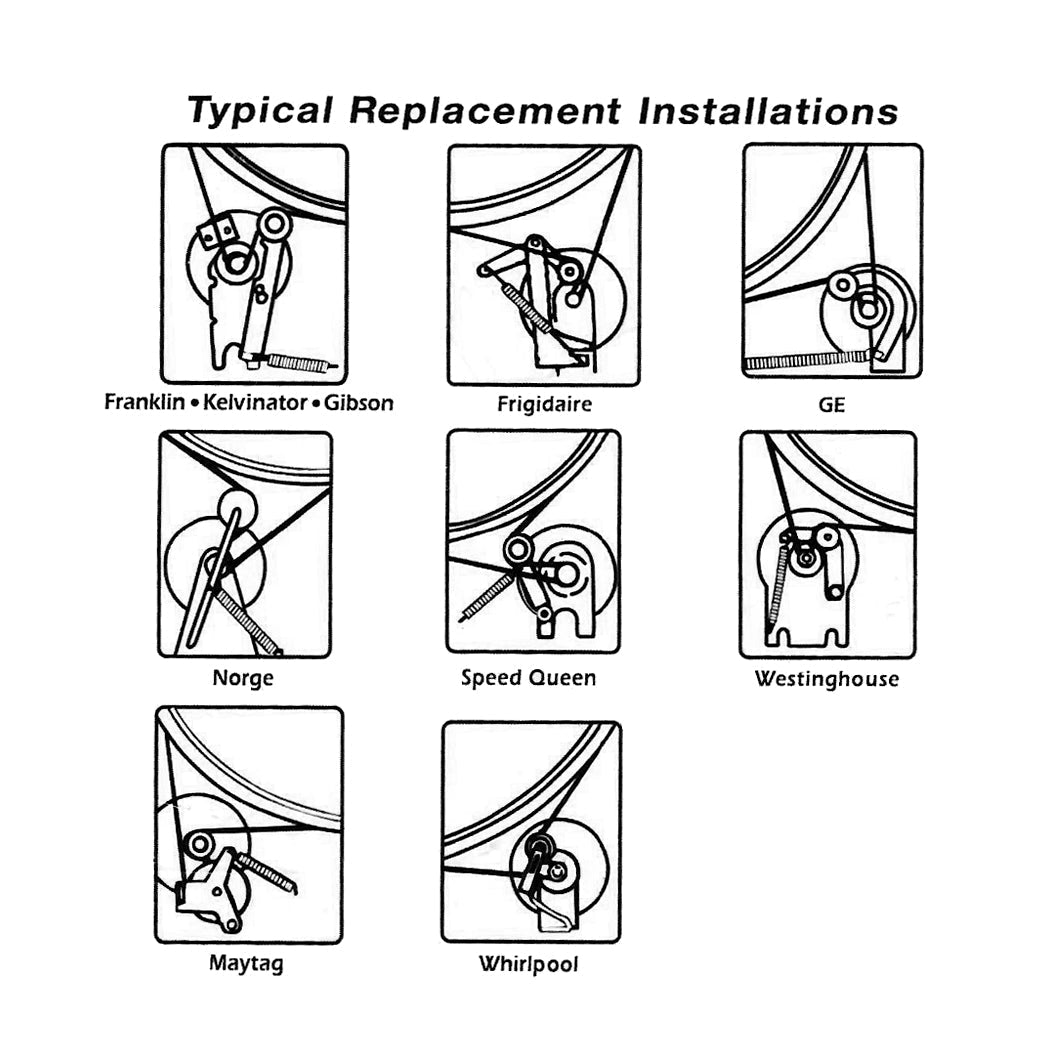 Typical Replacement Installations

Franklin • Kelvinator • Gibson

Frigidaire

GE

Norge

Speed Queen

Westinghouse

Maytag

Whirlpool