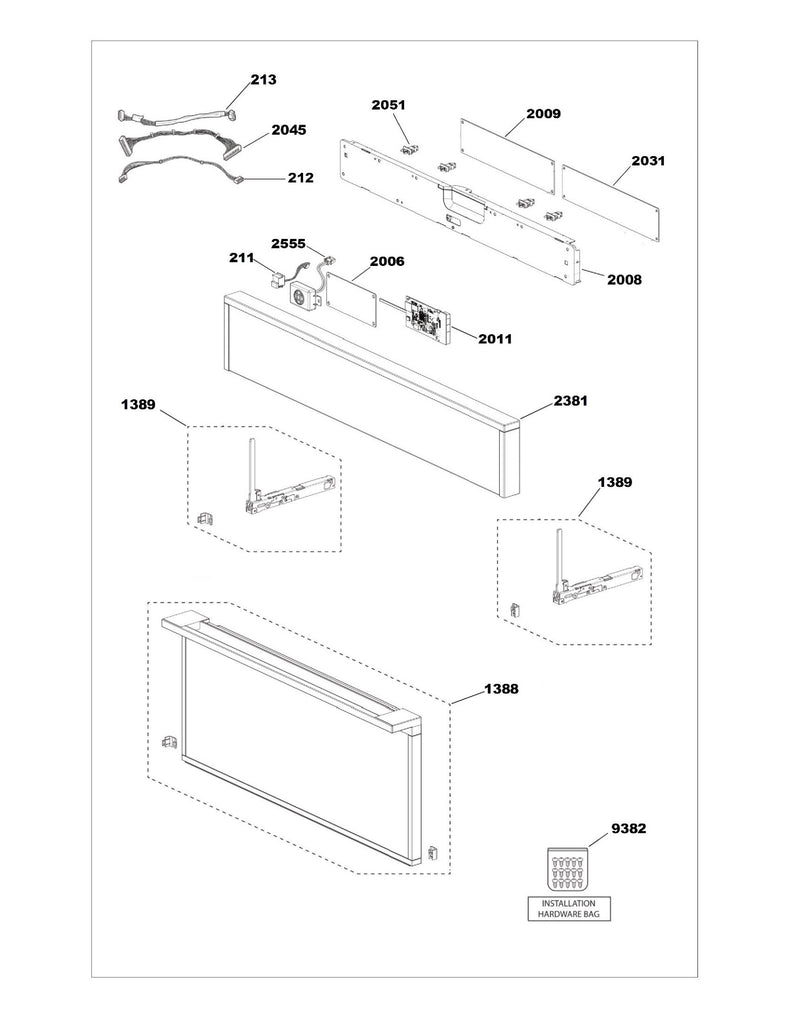 213
2045
212
2051
2009
2031
2008
2555
211
2006
2011
2381
1389
1389
1388
9382
INSTALLATION HARDWARE BAG